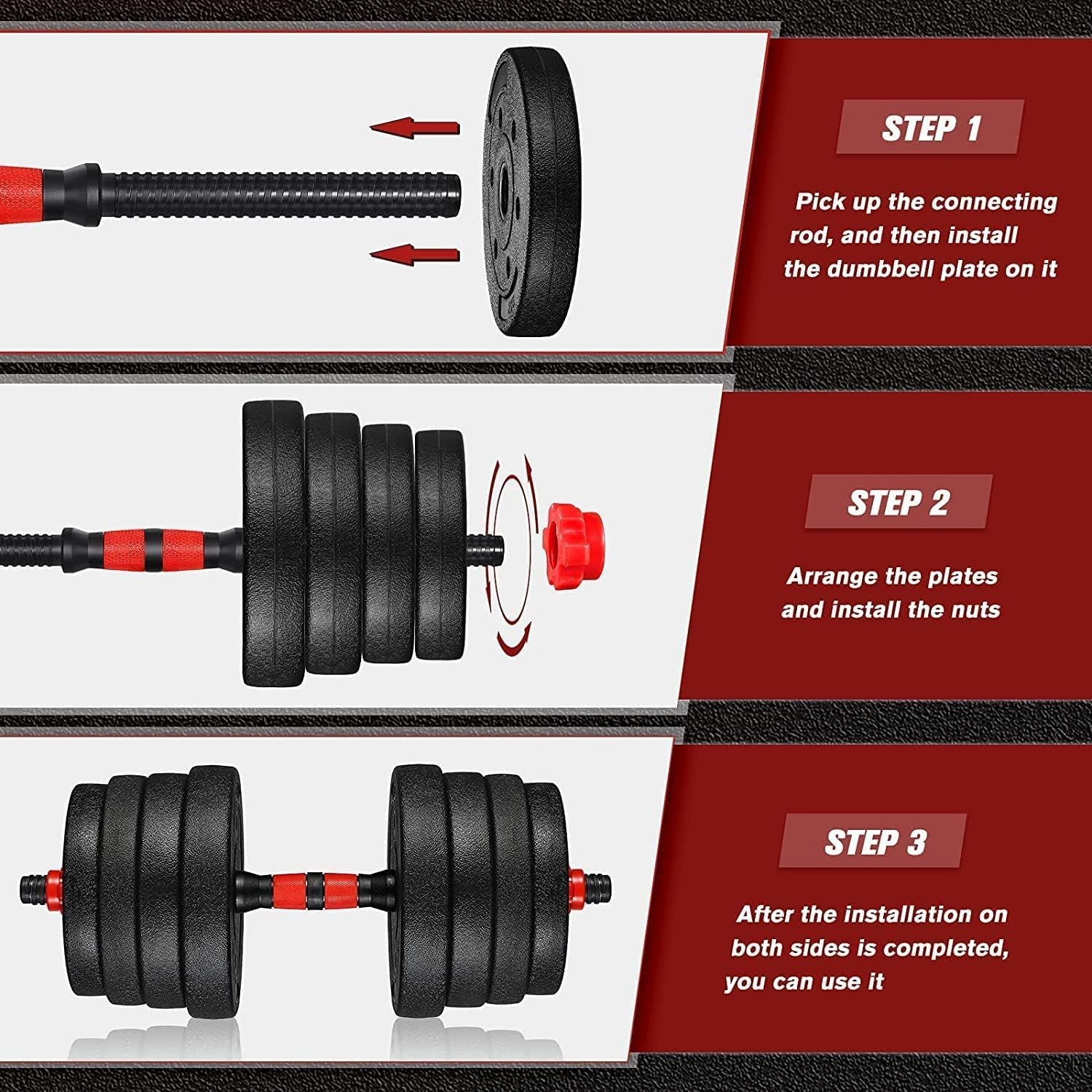 STEP 1

Pick up the connecting rod, and then install the dumbbell plate on it

STEP 2

Arrange the plates and install the nuts

STEP 3

After the installation on both sides is completed, you can use it